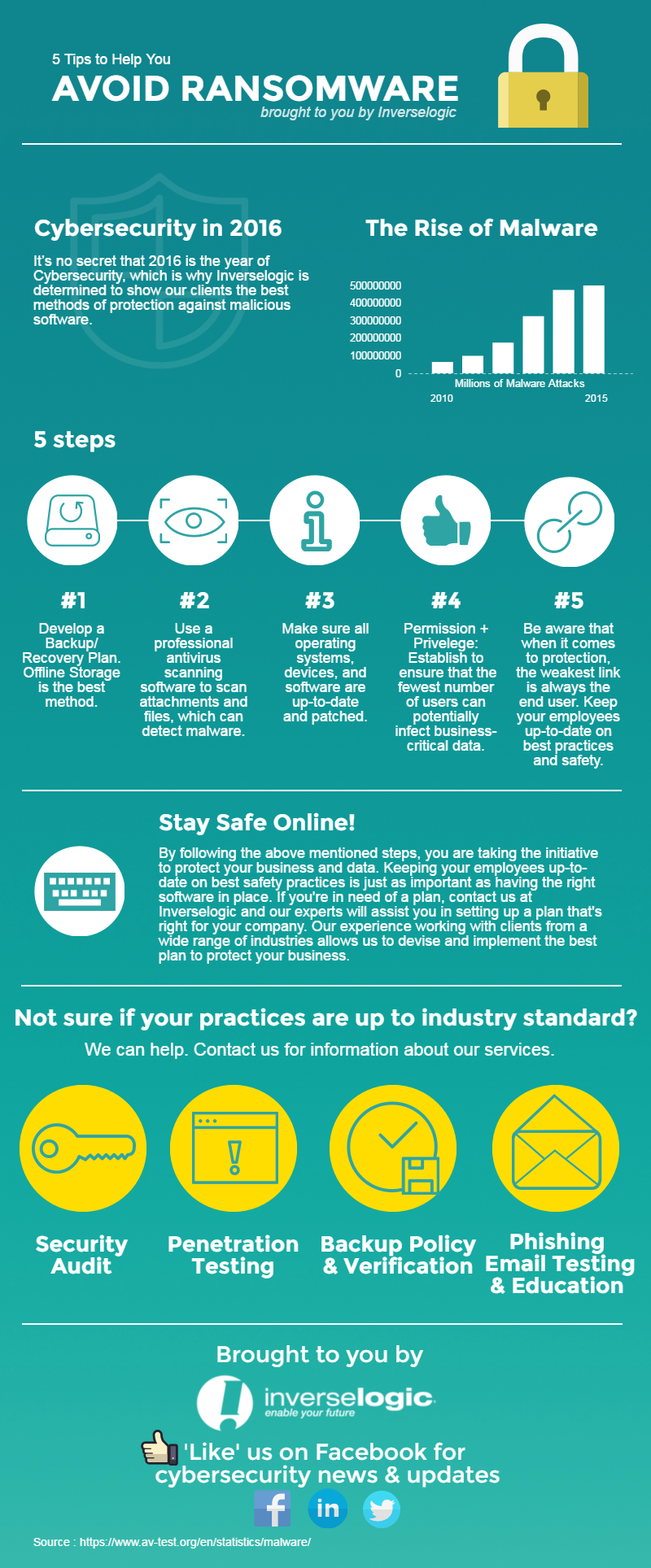 5 Tips to Help You
AVOID RANSOMWARE
brought to you by Inverselogic

Cybersecurity in 2016

It's no secret that 2016 is the year of Cybersecurity, which is why Inverselogic is determined to show our clients the best methods of protection against malicious software.

The Rise of Malware

500000000
400000000
300000000
200000000
100000000
0
Millions of Malware Attacks
2010
2015

5 steps

#1
Develop a Backup/ Recovery Plan. Offline Storage is the best method.

#2
Use a professional antivirus scanning software to scan attachments and files, which can detect malware.

#3
Make sure all operating systems, devices, and software are up-to-date and patched.

#4
Permission + Privelege: Establish to ensure that the fewest number of users can potentially infect business-critical data.

#5
Be aware that when it comes to protection, the weakest link is always the end user. Keep your employees up-to-date on best practices and safety.

Stay Safe Online!

By following the above mentioned steps, you are taking the initiative to protect your business and data. Keeping your employees up-to-date on best safety practices is just as important as having the right software in place. If you're in need of a plan, contact us at Inverselogic and our experts will assist you in setting up a plan that's right for your company. Our experience working with clients from a wide range of industries allows us to devise and implement the best plan to protect your business.

Not sure if your practices are up to industry standard?

We can help. Contact us for information about our services.

Security Audit

Penetration Testing

Backup Policy & Verification

Phishing Email Testing & Education

Brought to you by

inverselogic
enable your future

'Like' us on Facebook for cybersecurity news & updates

in

Source : https://www.av-test.org/en/statistics/malware/